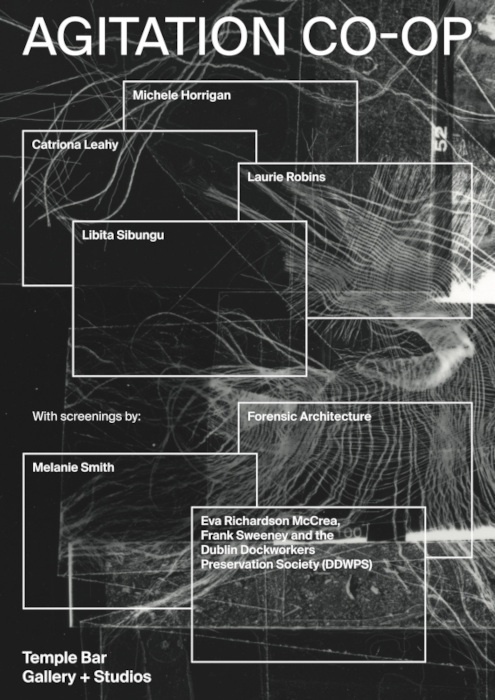 AGITATION CO-OP

Michele Horrigan

Catriona Leahy

Laurie Robins

Libita Sibungu

With screenings by:

Forensic Architecture

Melanie Smith

Eva Richardson McCrea, Frank Sweeney and the Dublin Dockworkers Preservation Society (DDWPS)

Temple Bar Gallery + Studios